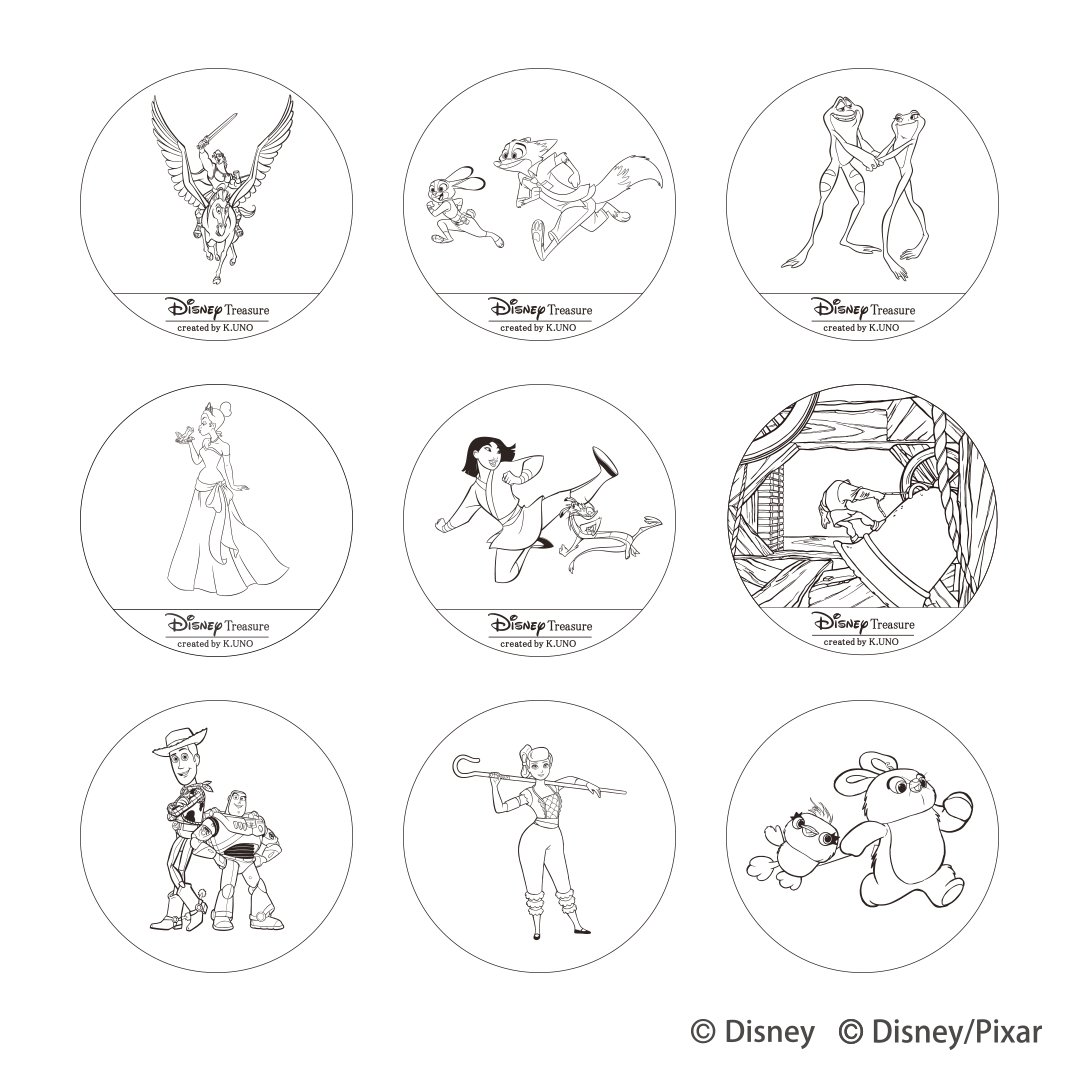 Disney Treasure
created by K.UNO

Disney Treasure
created by K.UNO

Disney Treasure
created by K.UNO

Disney Treasure
created by K.UNO

Disney Treasure
created by K.UNO

Disney Treasure
created by K.UNO

© Disney © Disney/Pixar